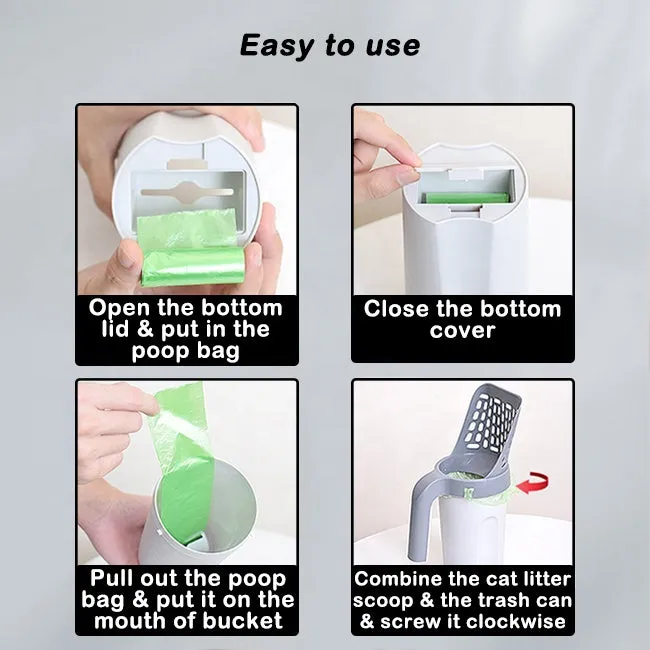 Easy to use

Open the bottom lid & put in the poop bag

Close the bottom cover

Pull out the poop bag & put it on the mouth of bucket

Combine the cat litter scoop & the trash can & screw it clockwise